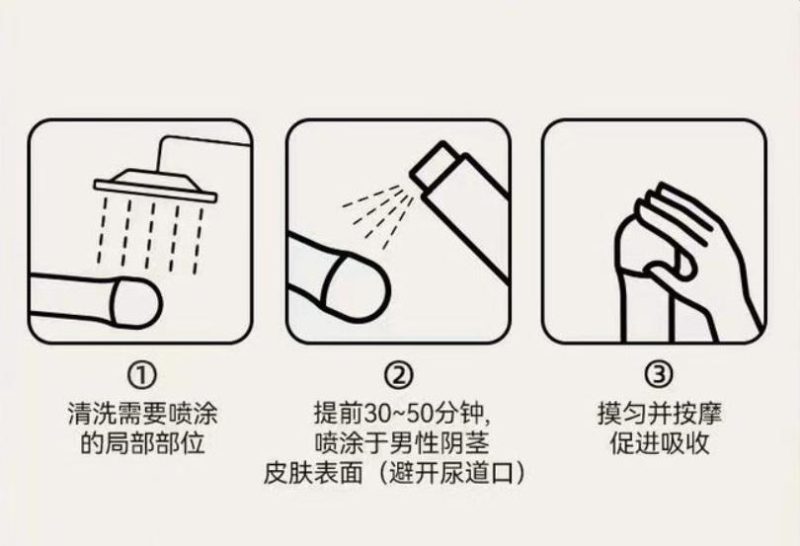 ①
清洗需要喷涂的局部部位

②
提前30~50分钟,喷涂于男性阴茎皮肤表面（避开尿道口）

③
摸匀并按摩促进吸收