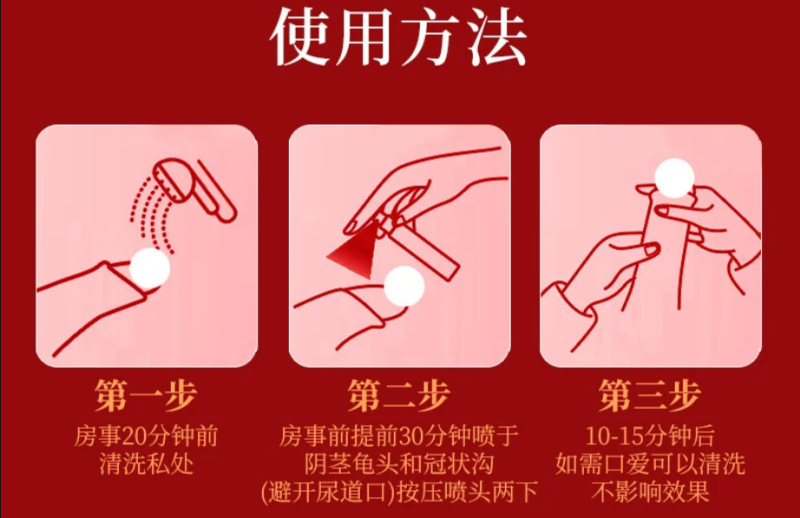 使用方法

第一步
房事20分钟前
清洗私处

第二步
房事前提前30分钟喷于
阴茎龟头和冠状沟
(避开尿道口)按压喷头两下

第三步
10-15分钟后
如需口爱可以清洗
不影响效果